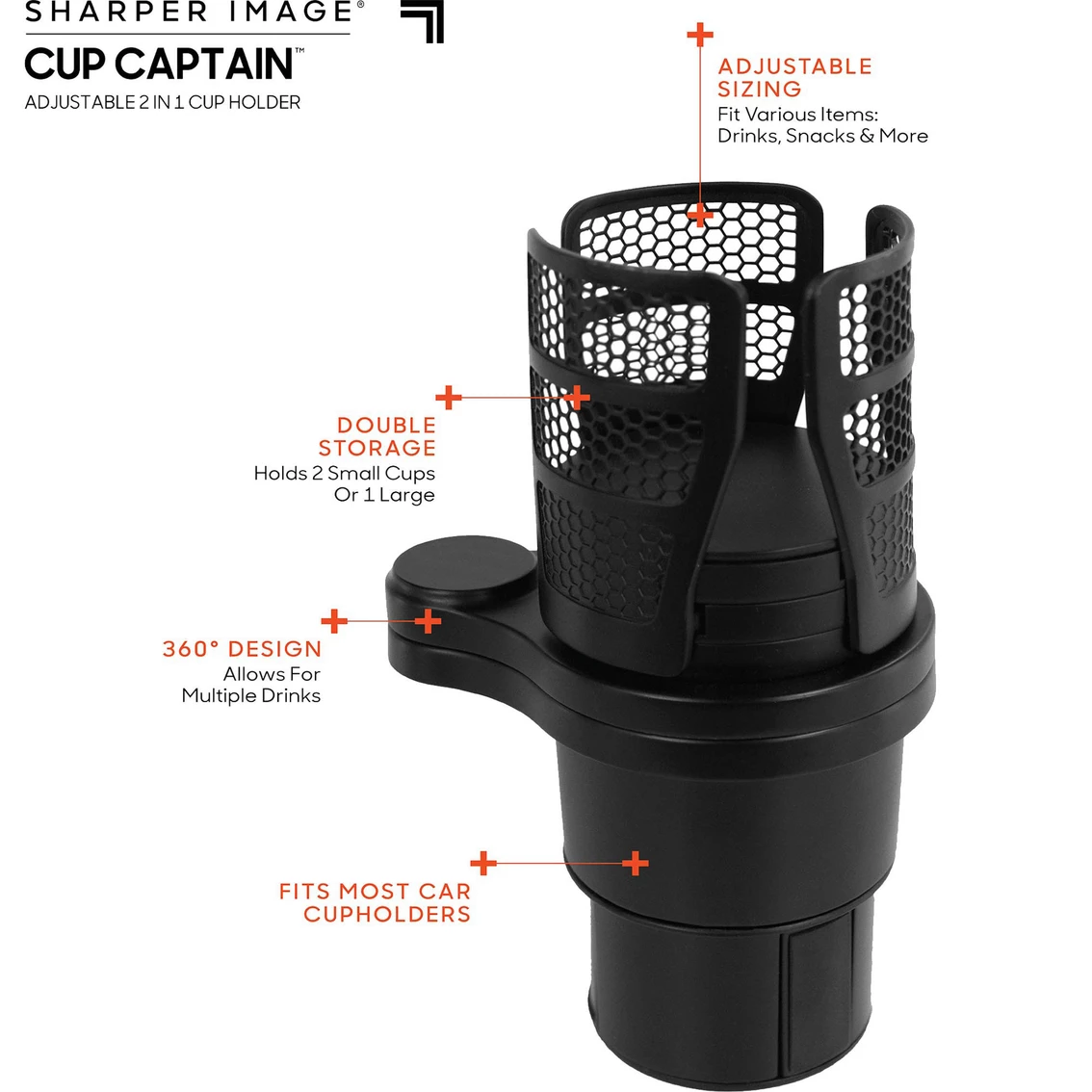 SHARPER IMAGE®

CUP CAPTAIN™

ADJUSTABLE 2 IN 1 CUP HOLDER

ADJUSTABLE SIZING
Fit Various Items: Drinks, Snacks & More

DOUBLE STORAGE
Holds 2 Small Cups Or 1 Large

360° DESIGN
Allows For Multiple Drinks

FITS MOST CAR CUPHOLDERS