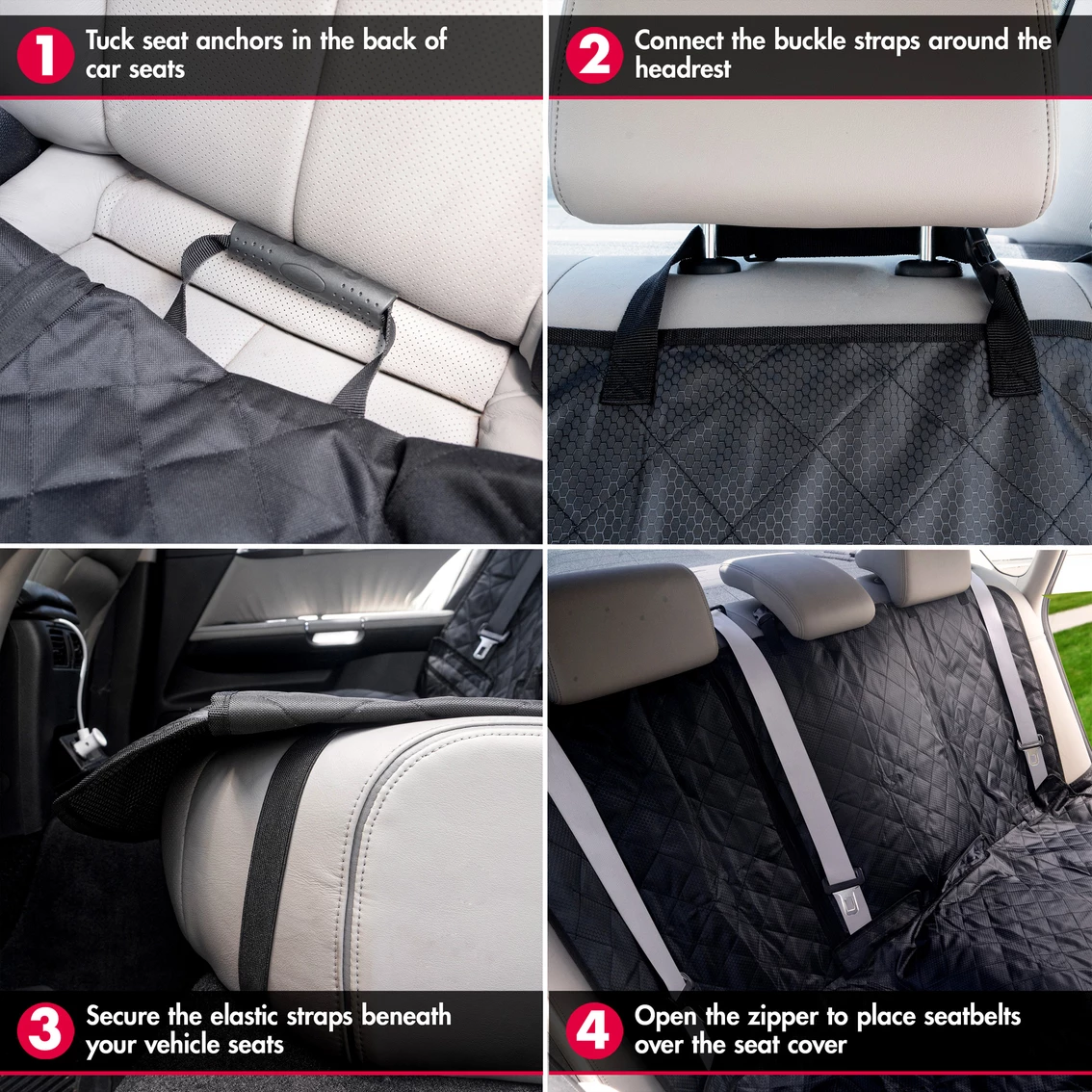 1 Tuck seat anchors in the back of car seats

2 Connect the buckle straps around the headrest

3 Secure the elastic straps beneath your vehicle seats

4 Open the zipper to place seatbelts over the seat cover